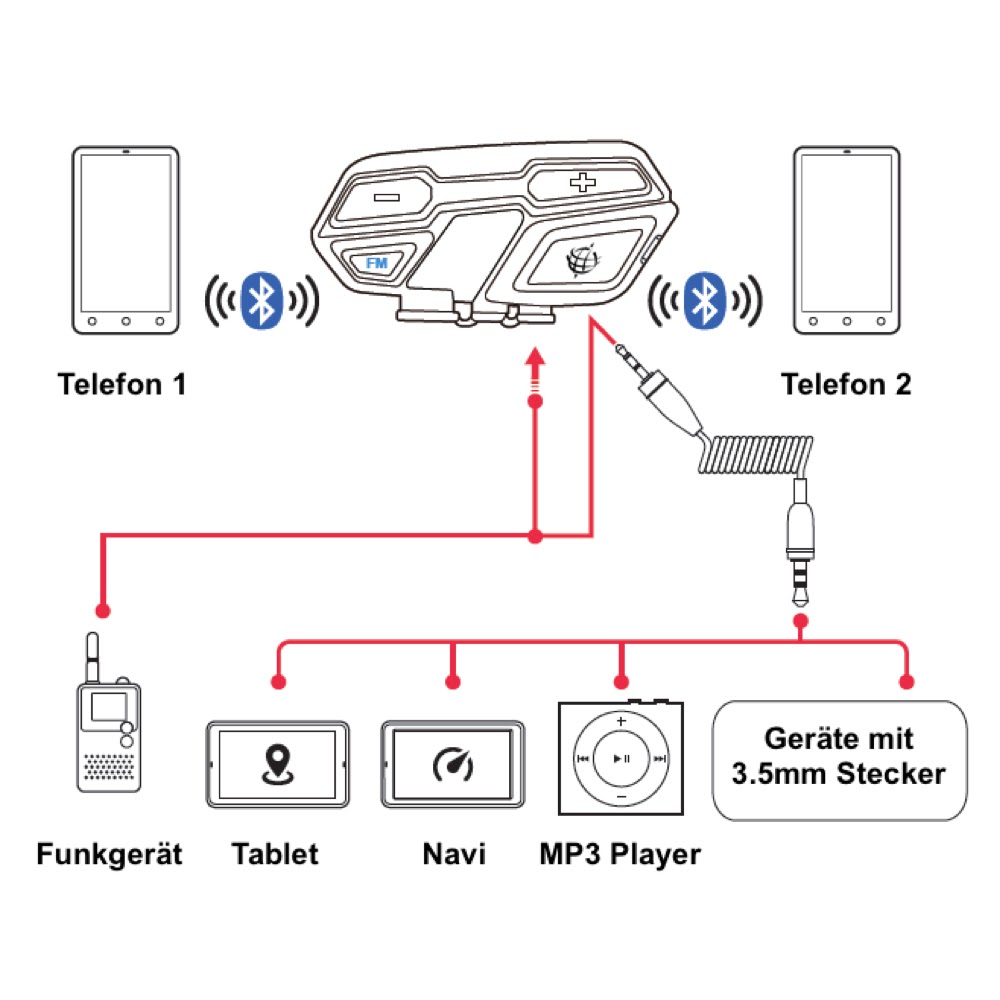 FM

Telefon 1

Telefon 2

Geräte mit 3.5mm Stecker

Funkgerät

Tablet

Navi

MP3 Player